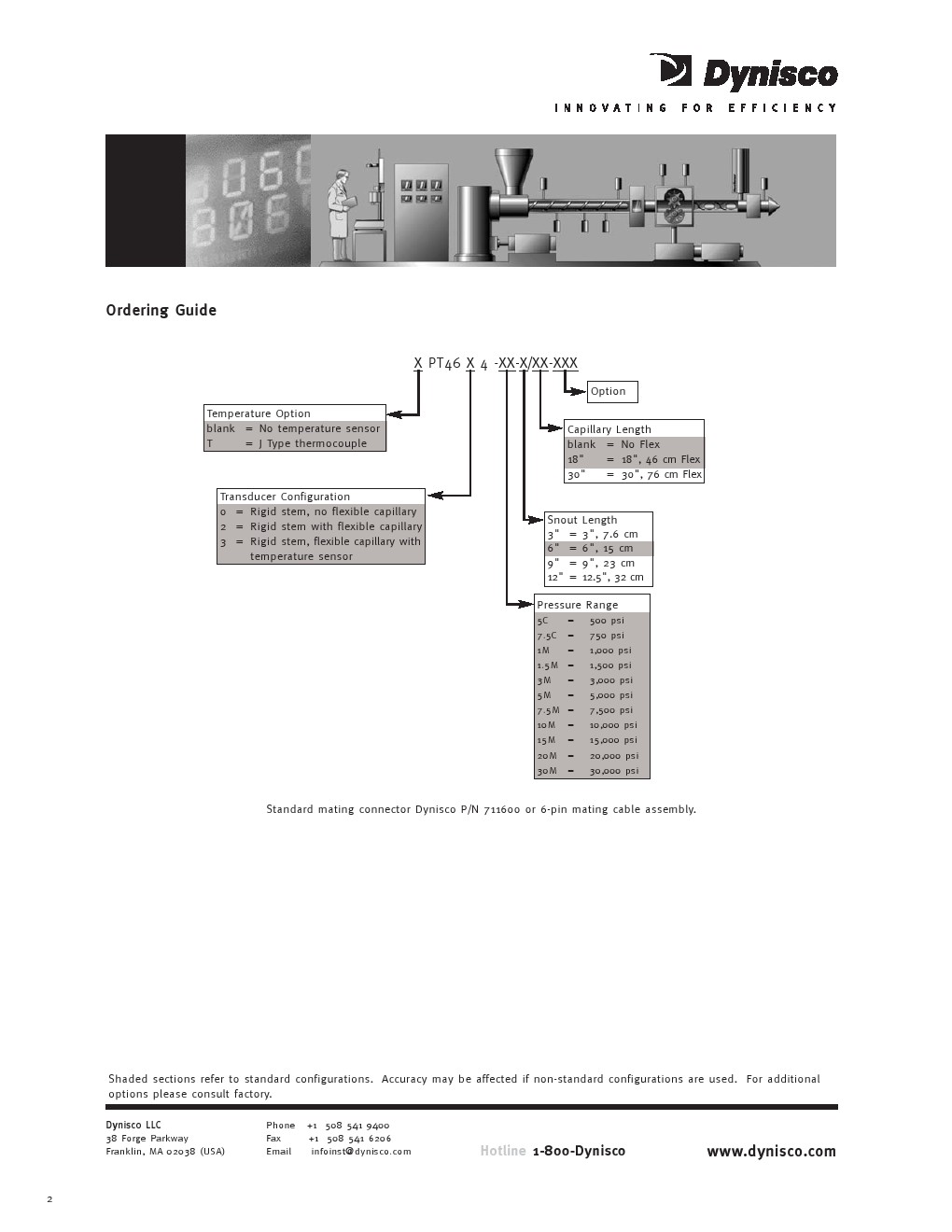 Dynisco

INNOVATING FOR EFFICIENCY

Ordering Guide

X PT46 X 4 -XX-X/XX-XXX

Option

Temperature Option
blank = No temperature sensor
T = J Type thermocouple

Capillary Length
blank = No Flex
18" = 18", 46 cm Flex
30" = 30", 76 cm Flex

Transducer Configuration
0 = Rigid stem, no flexible capillary
2 = Rigid stem with flexible capillary
3 = Rigid stem, flexible capillary with temperature sensor

Snout Length
3" = 3", 7.6 cm
6" = 6", 15 cm
9" = 9", 23 cm
12" = 12.5", 32 cm

Pressure Range
5C = 500 psi
7.5C = 750 psi
1M = 1,000 psi
1.5M = 1,500 psi
3M = 3,000 psi
5M = 5,000 psi
7.5M = 7,500 psi
10M = 10,000 psi
15M = 15,000 psi
20M = 20,000 psi
30M = 30,000 psi

Standard mating connector Dynisco P/N 711600 or 6-pin mating cable assembly.

Shaded sections refer to standard configurations. Accuracy may be affected if non-standard configurations are used. For additional options please consult factory.

Dynisco LLC
38 Forge Parkway
Franklin, MA 02038 (USA)

Phone +1 508 541 9400
Fax +1 508 541 6206
Email infoinst@dynisco.com

Hotline 1-800-Dynisco

www.dynisco.com

2